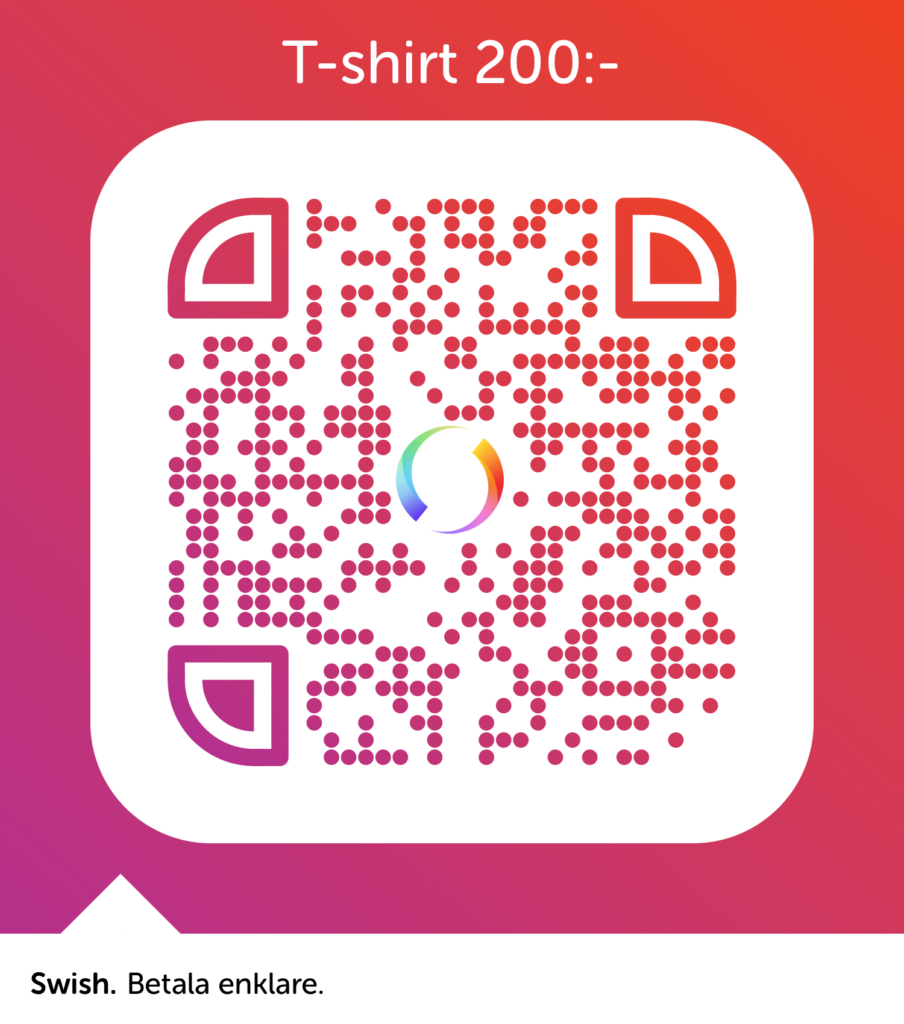 T-shirt 200:-

Swish. Betala enklare.